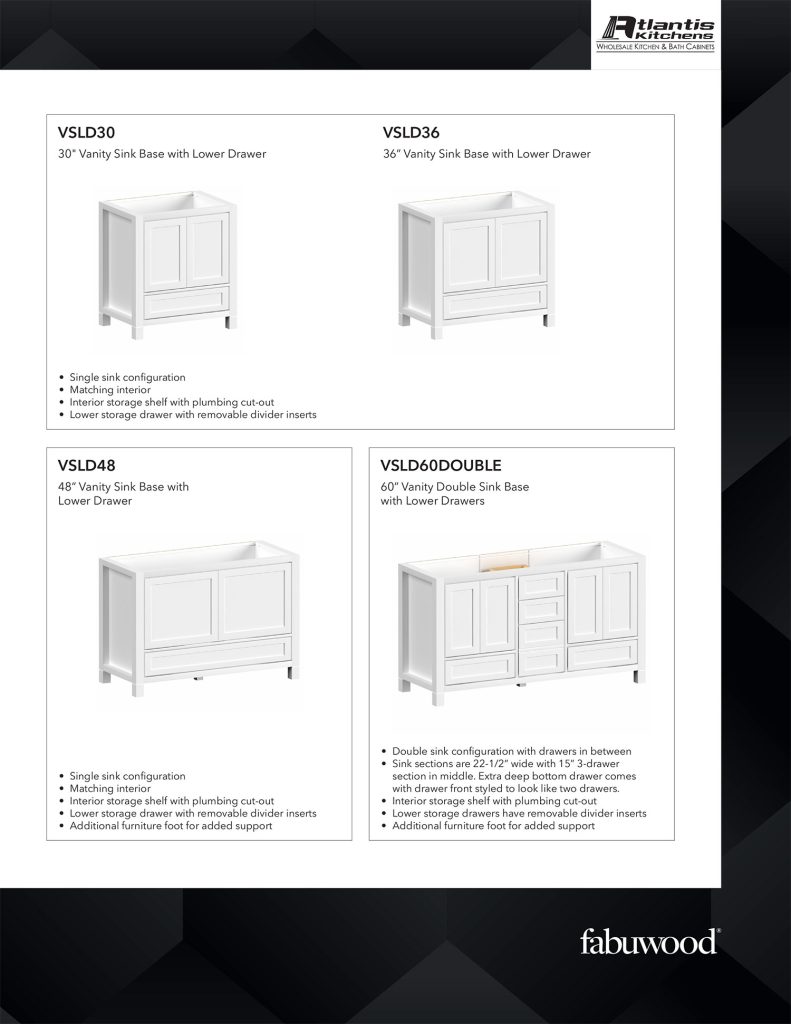 Atlantis Kitchens
WHOLESALE KITCHEN & BATH CABINETS

VSLD30
30" Vanity Sink Base with Lower Drawer

VSLD36
36" Vanity Sink Base with Lower Drawer

• Single sink configuration
• Matching interior
• Interior storage shelf with plumbing cut-out
• Lower storage drawer with removable divider inserts

VSLD48
48" Vanity Sink Base with Lower Drawer

• Single sink configuration
• Matching interior
• Interior storage shelf with plumbing cut-out
• Lower storage drawer with removable divider inserts
• Additional furniture foot for added support

VSLD60DOUBLE
60" Vanity Double Sink Base with Lower Drawers

• Double sink configuration with drawers in between
• Sink sections are 22-1/2" wide with 15" 3-drawer section in middle. Extra deep bottom drawer comes with drawer front styled to look like two drawers.
• Interior storage shelf with plumbing cut-out
• Lower storage drawers have removable divider inserts
• Additional furniture foot for added support

fabuwood®